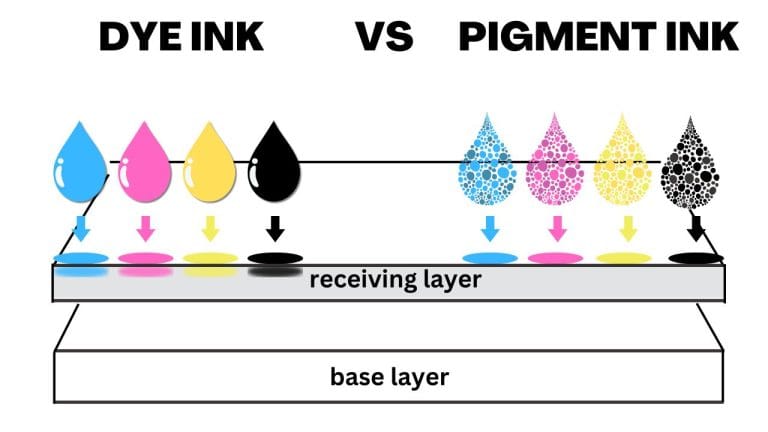 DYE INK VS PIGMENT INK

receiving layer

base layer